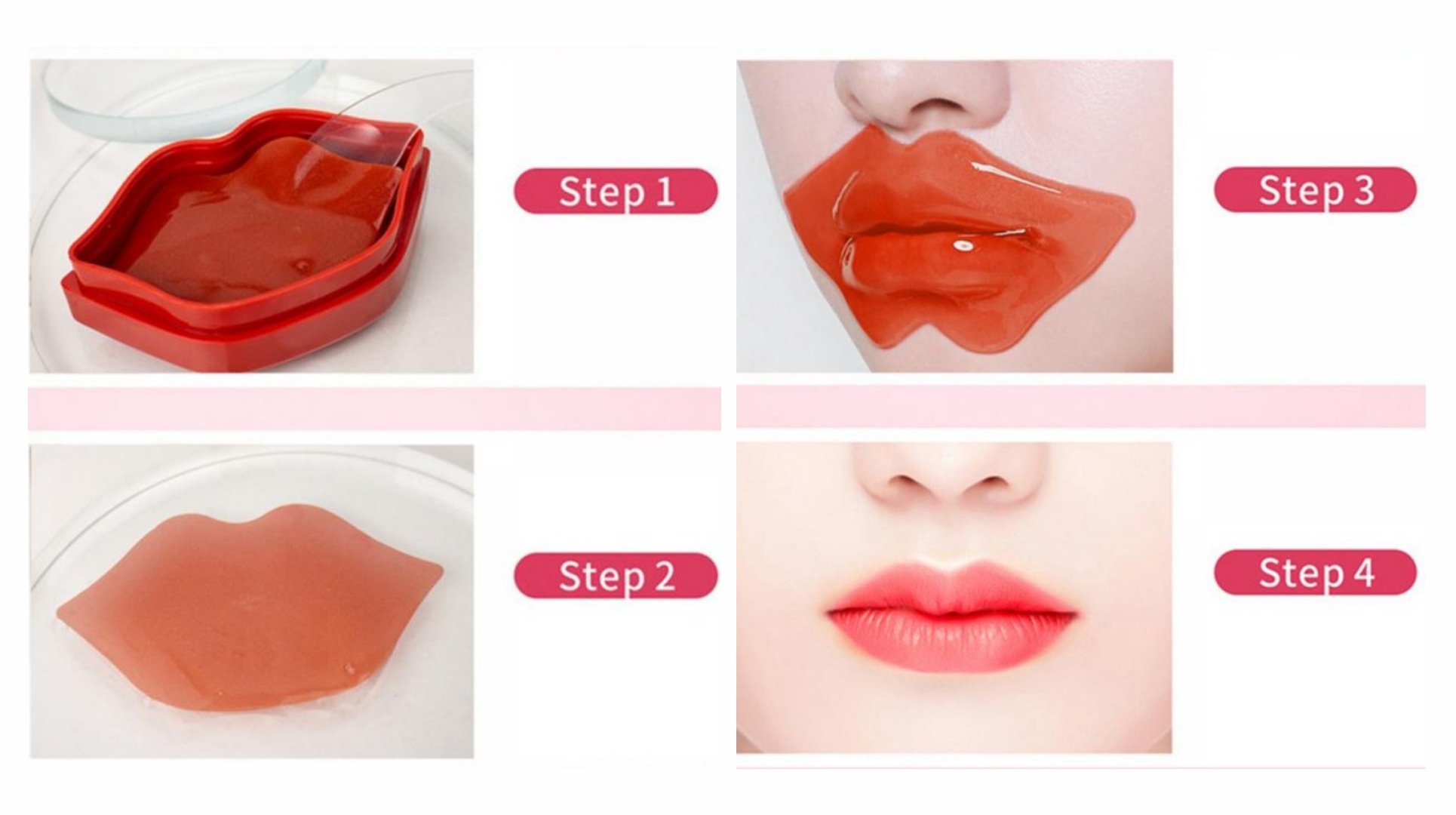 Step 1

Step 2

Step 3

Step 4